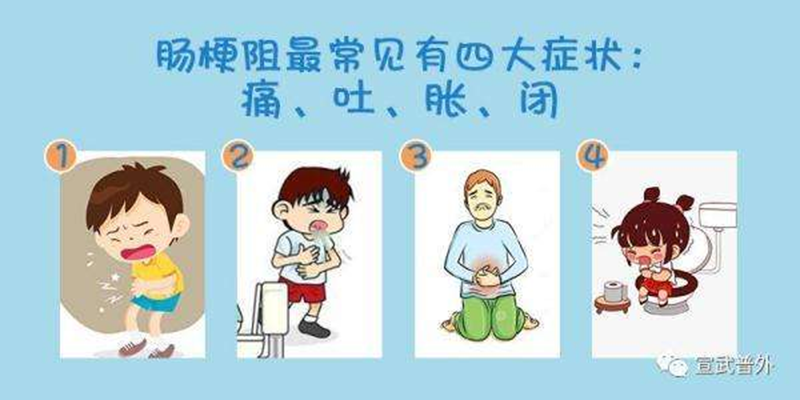 肠梗阻最常见有四大症状：
痛、吐、胀、闭

1

2

3

4

宣武普外